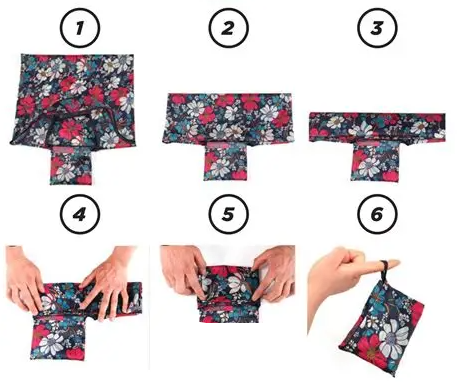 1

2

3

4

5

6